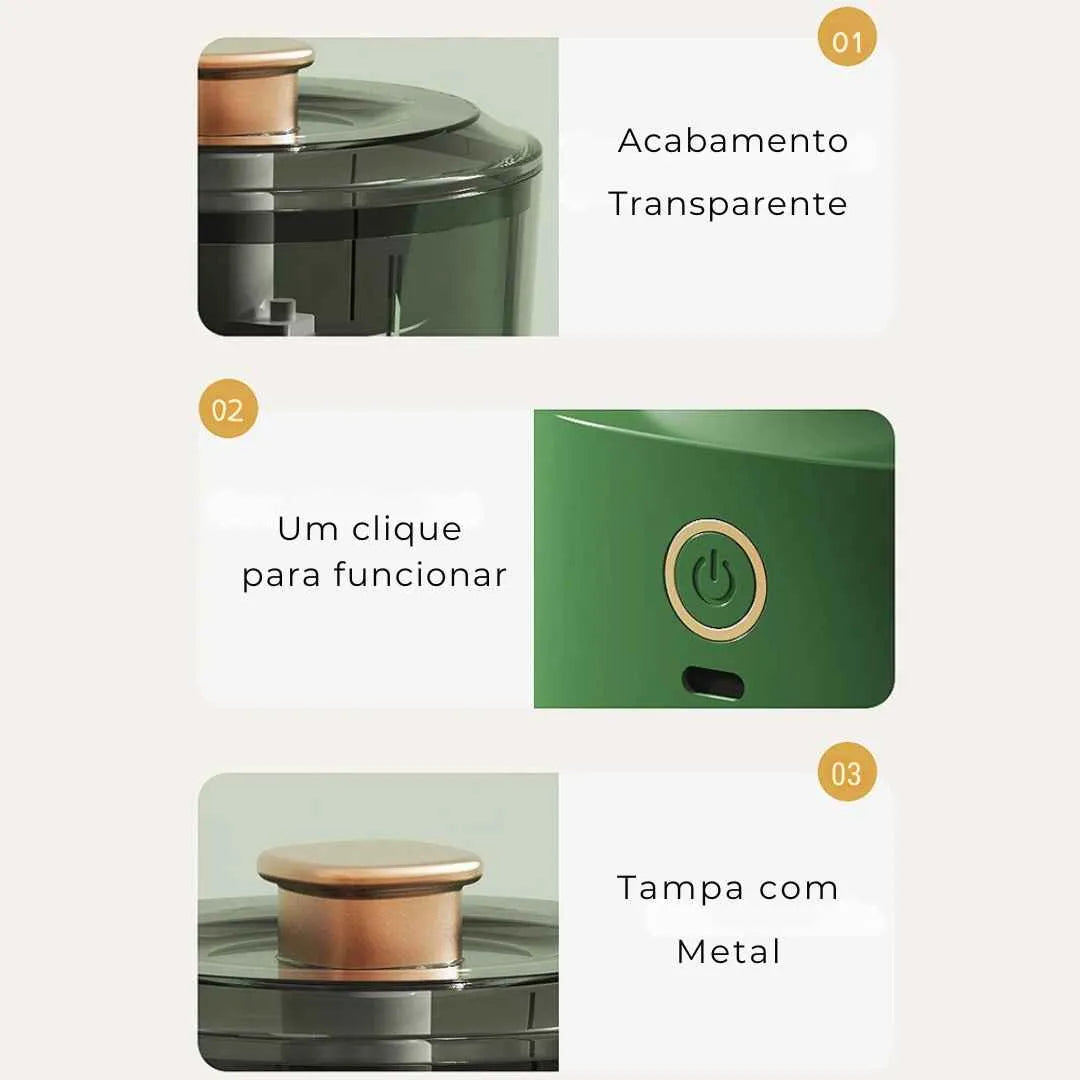 01

Acabamento Transparente

02

Um clique para funcionar

03

Tampa com Metal