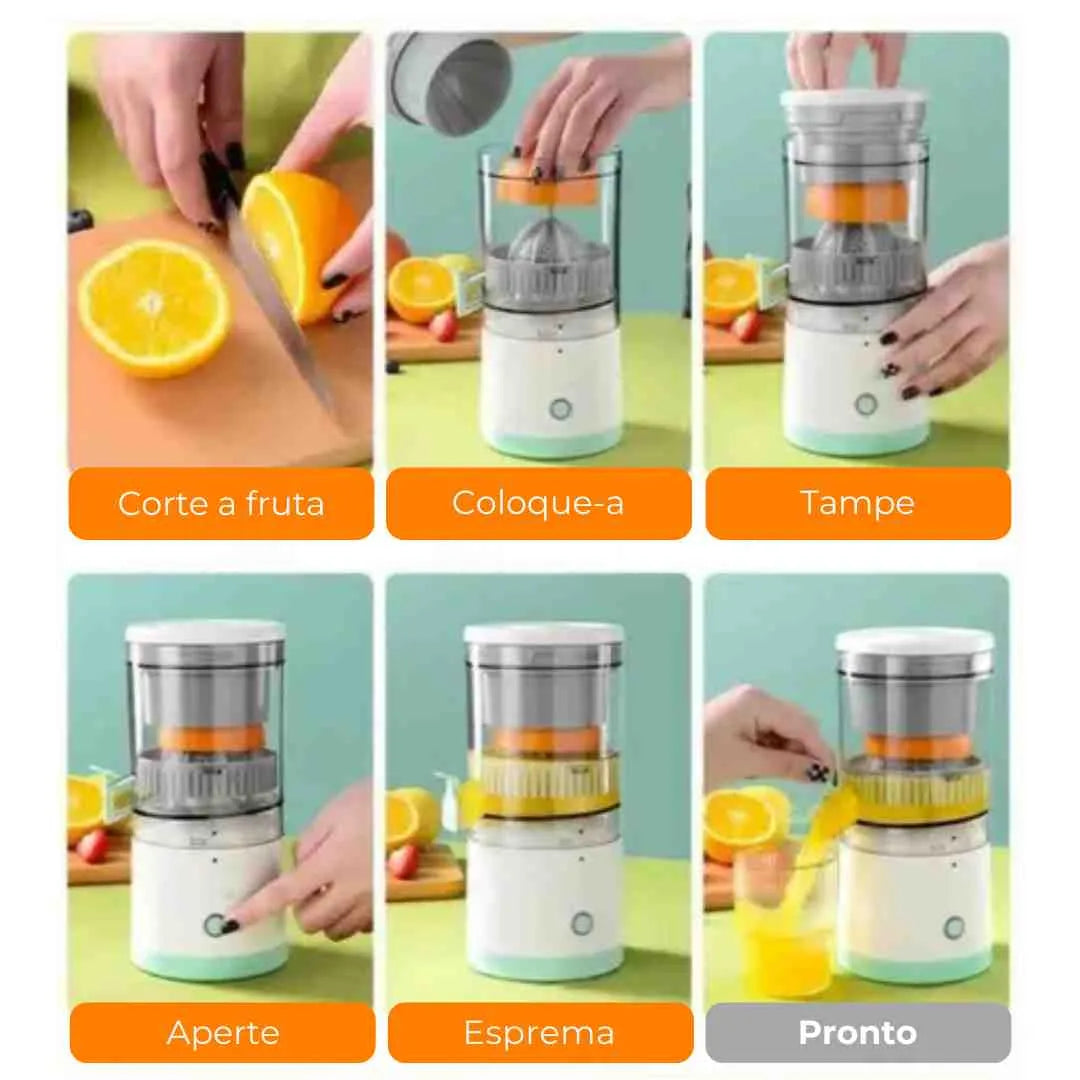 Corte a fruta

Coloque-a

Tampe

Aperte

Esprema

Pronto